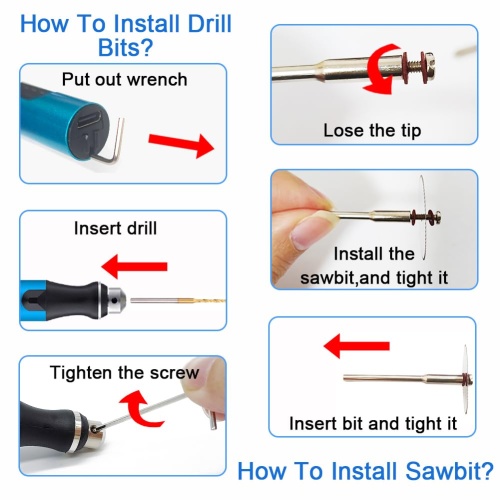 How To Install Drill Bits?

Put out wrench

Insert drill

Tighten the screw

Lose the tip

Install the sawbit,and tight it

Insert bit and tight it

How To Install Sawbit?